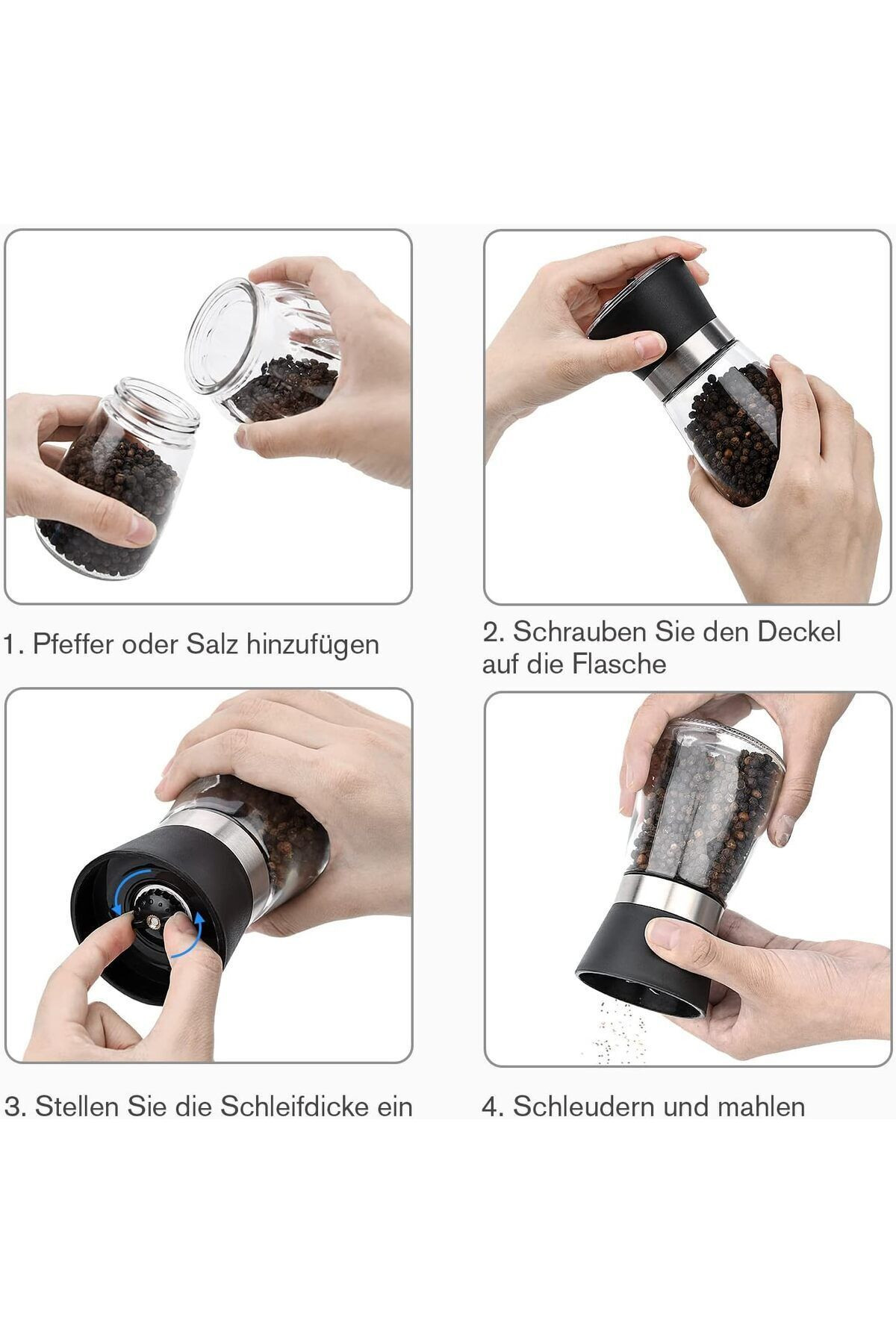 1. Pfeffer oder Salz hinzufügen

2. Schrauben Sie den Deckel auf die Flasche

3. Stellen Sie die Schleifdicke ein

4. Schleudern und mahlen