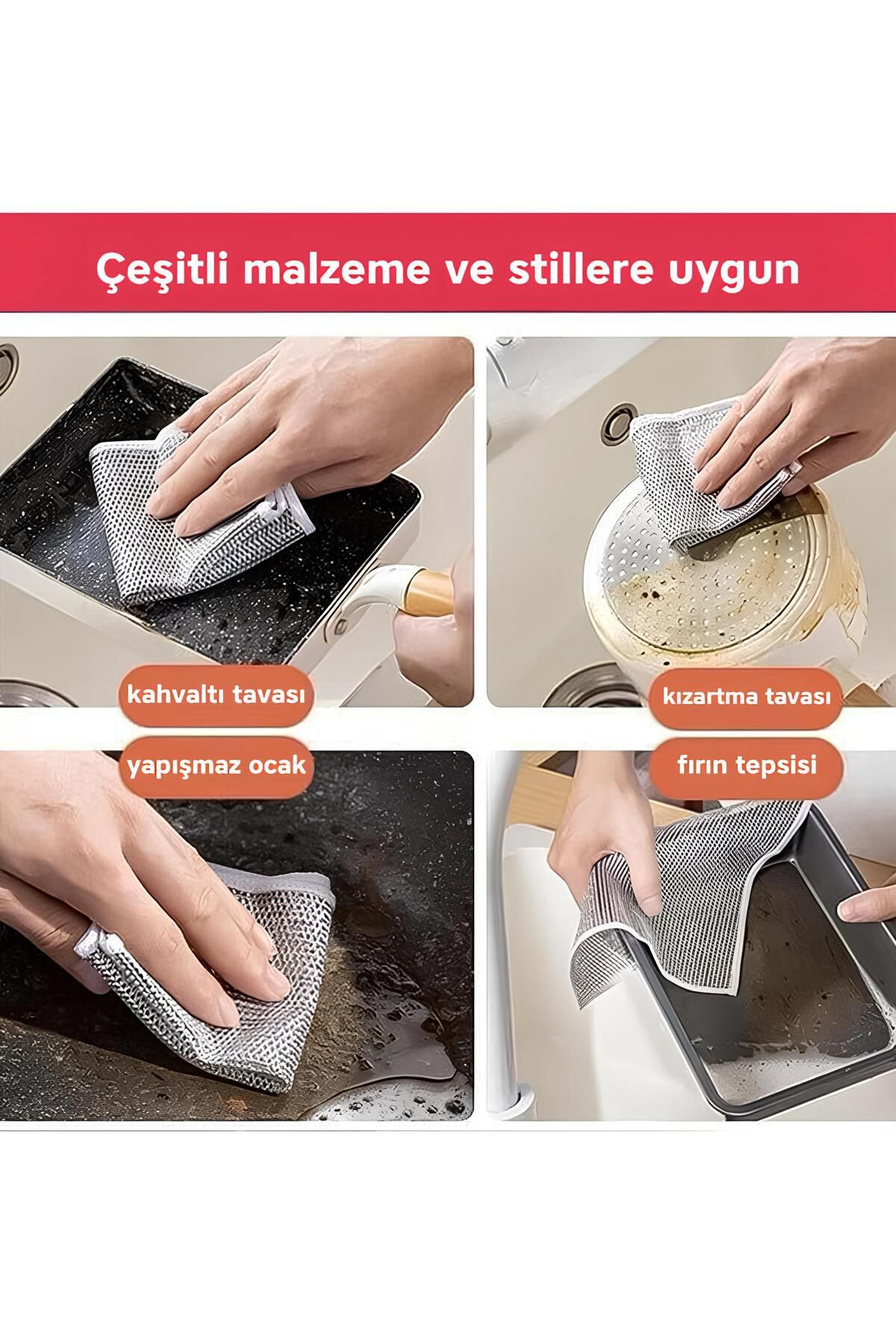 Çeşitli malzeme ve stillere uygun

kahvaltı tavası

kızartma tavası

yapışmaz ocak

fırın tepsisi