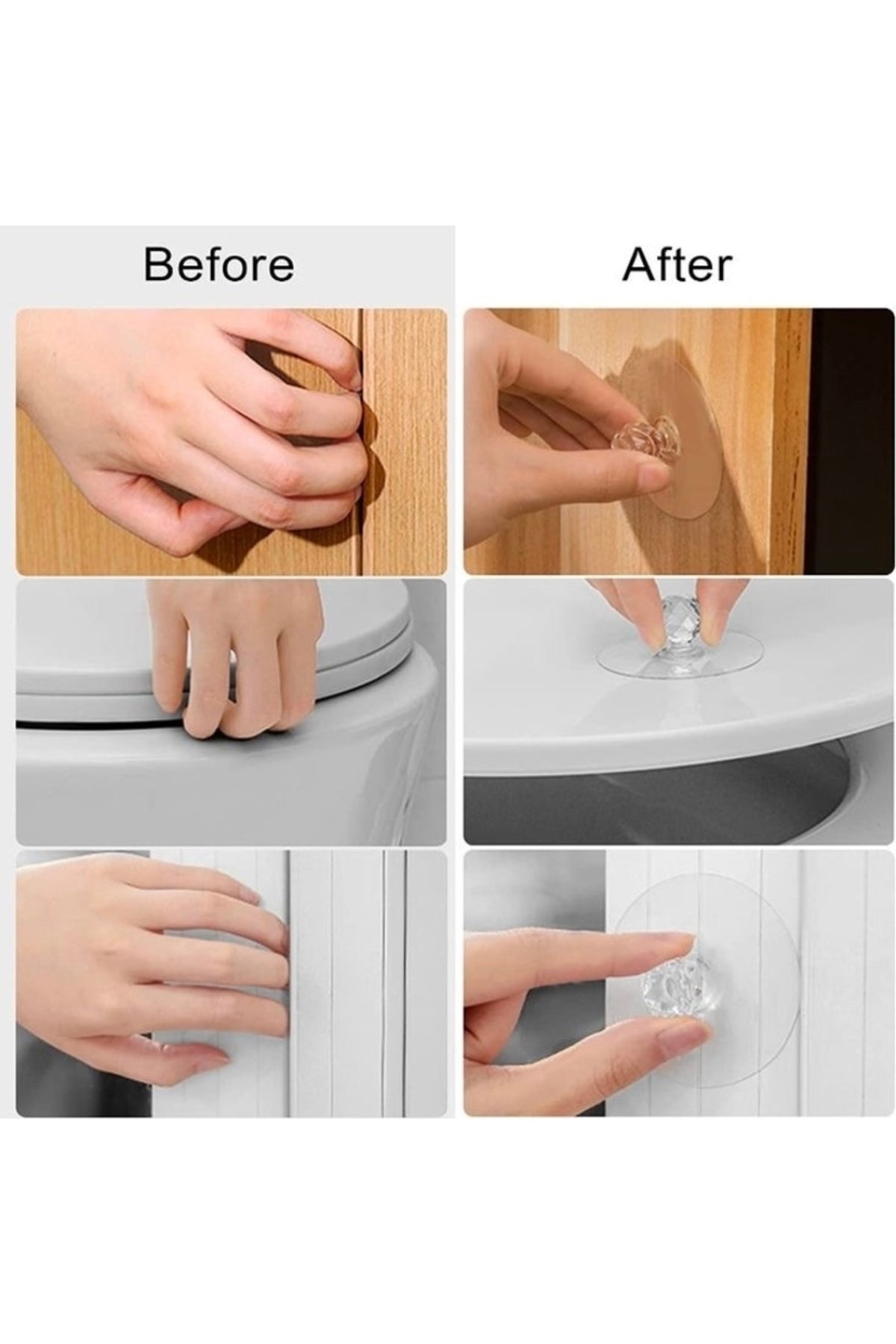 Before

After