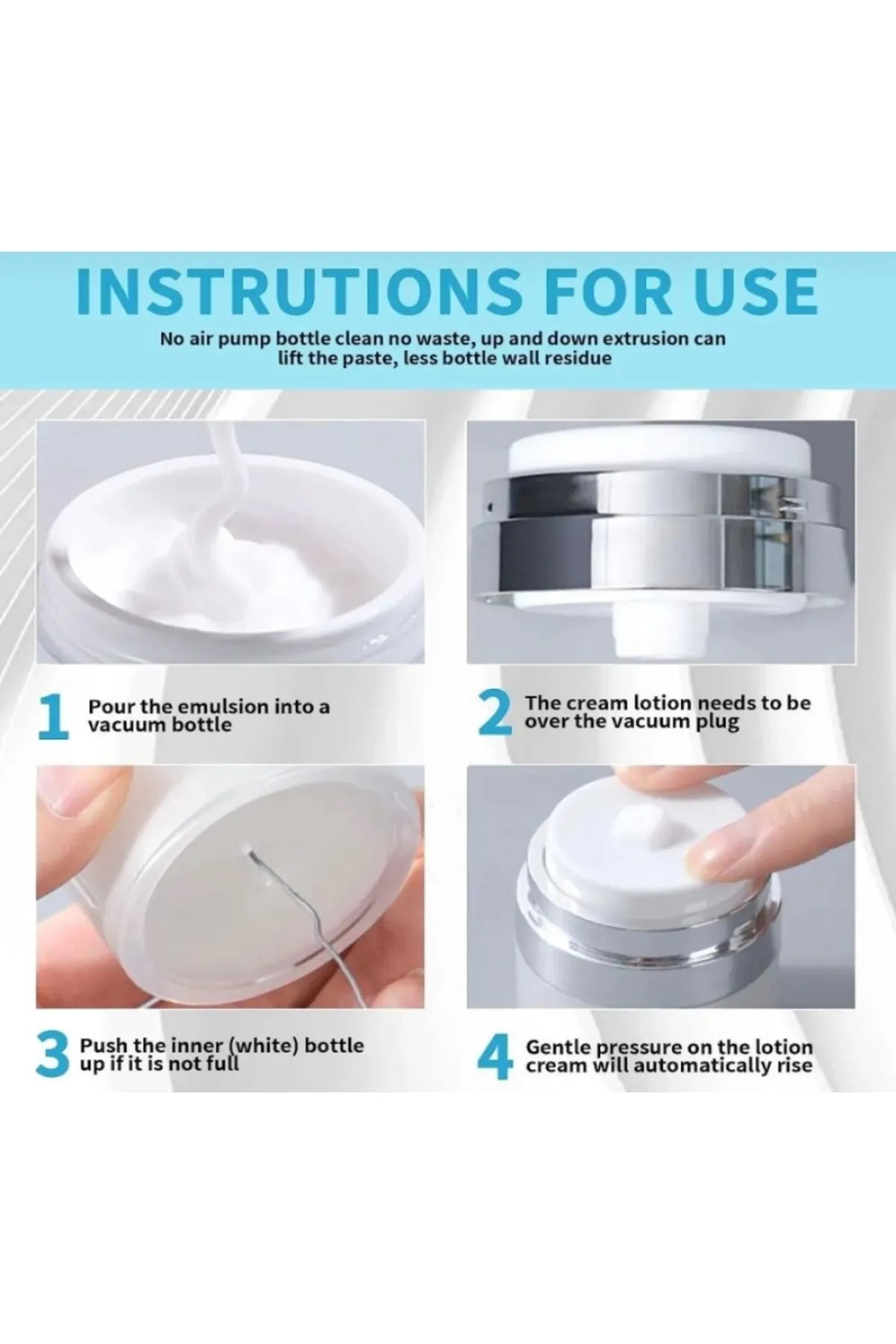 INSTRUTIONS FOR USE

No air pump bottle clean no waste, up and down extrusion can lift the paste, less bottle wall residue

1 Pour the emulsion into a vacuum bottle

2 The cream lotion needs to be over the vacuum plug

3 Push the inner (white) bottle up if it is not full

4 Gentle pressure on the lotion cream will automatically rise