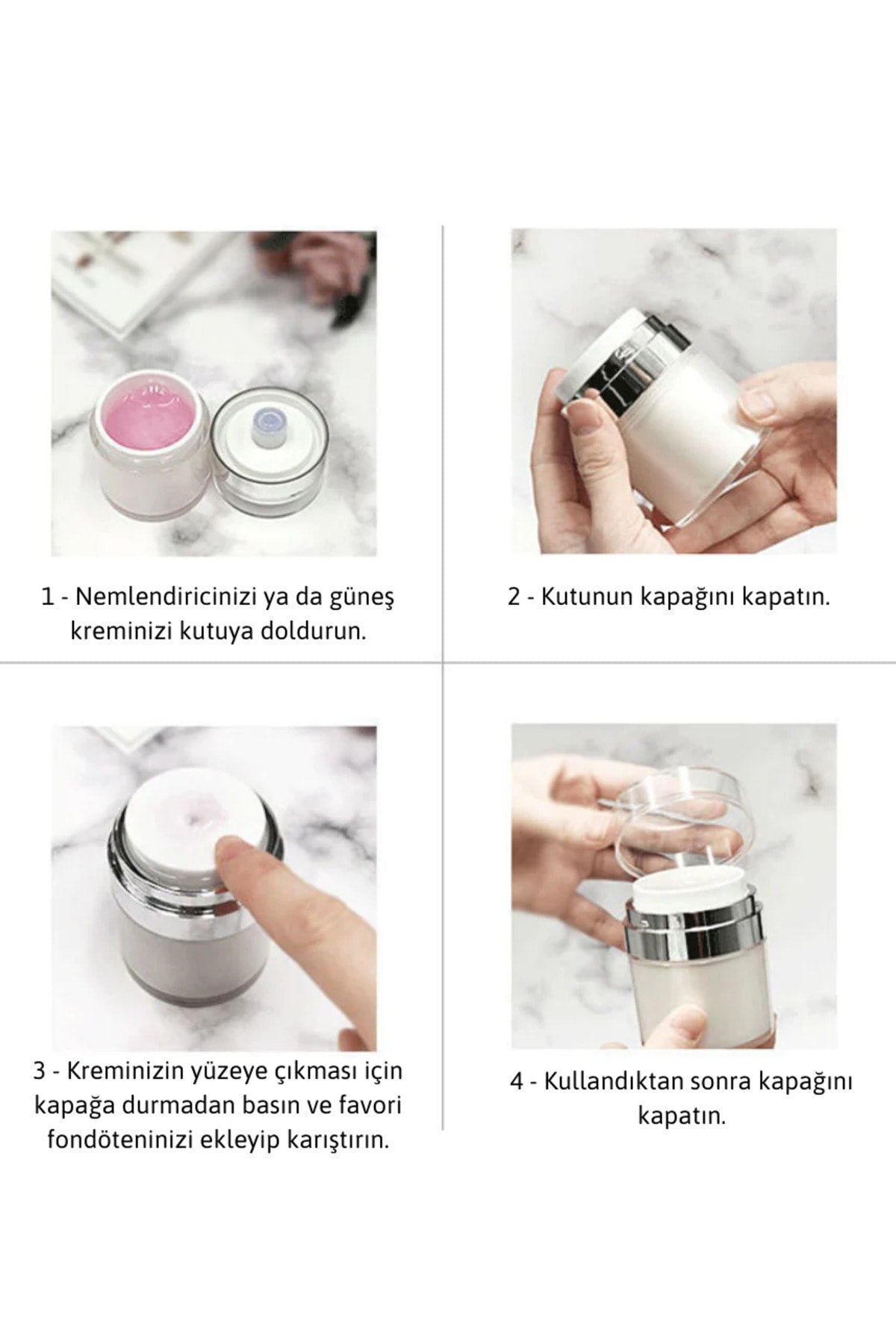 1 - Nemlendiricinizi ya da güneş kreminizi kutuya doldurun.

2 - Kutunun kapağını kapatın.

3 - Kreminizin yüzeye çıkması için kapağa durmadan basın ve favori fondöteninizi ekleyip karıştırın.

4 - Kullandıktan sonra kapağını kapatın.