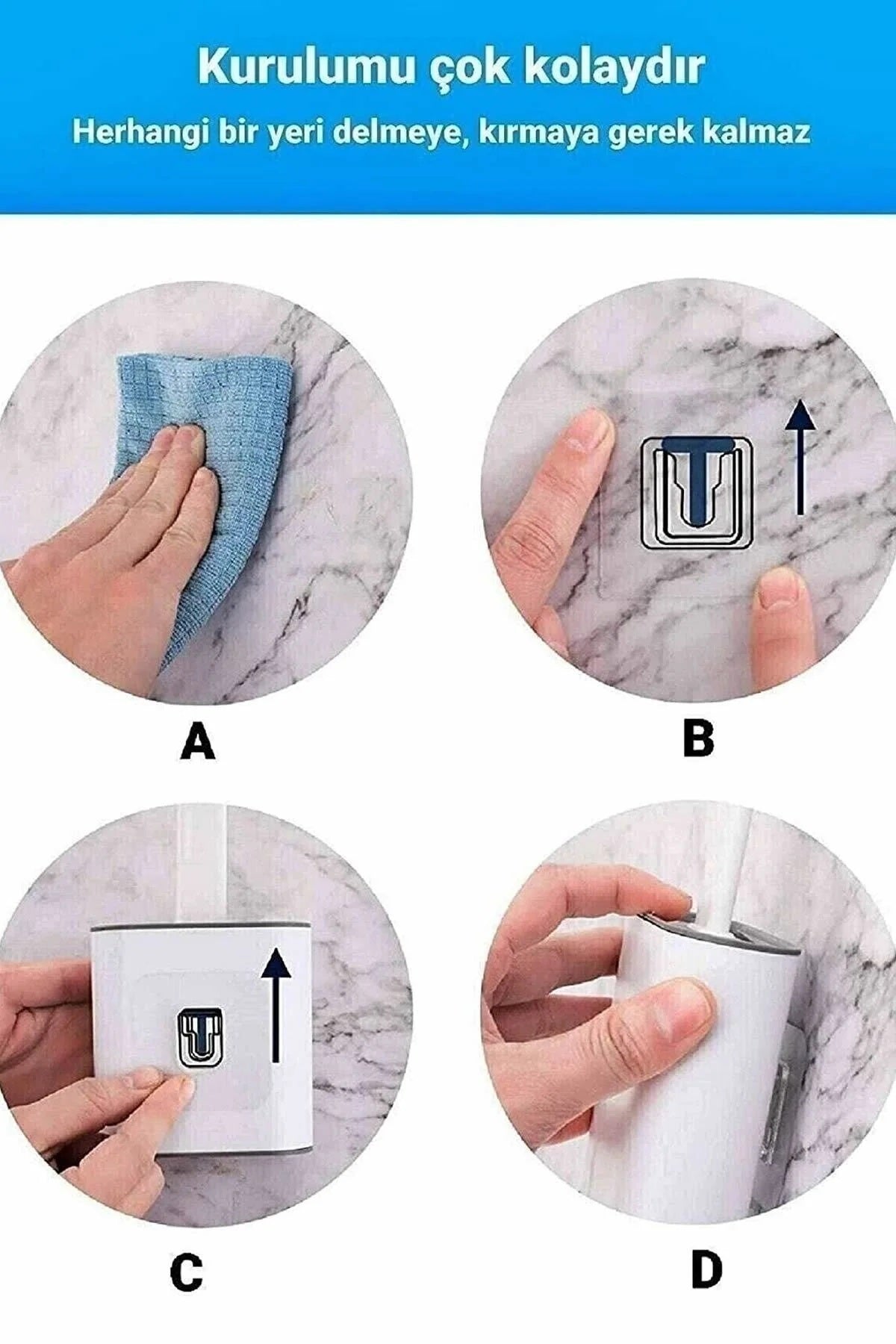 Kurulumu çok kolaydır

Herhangi bir yeri delmeye, kırmaya gerek kalmaz

A

B

C

D