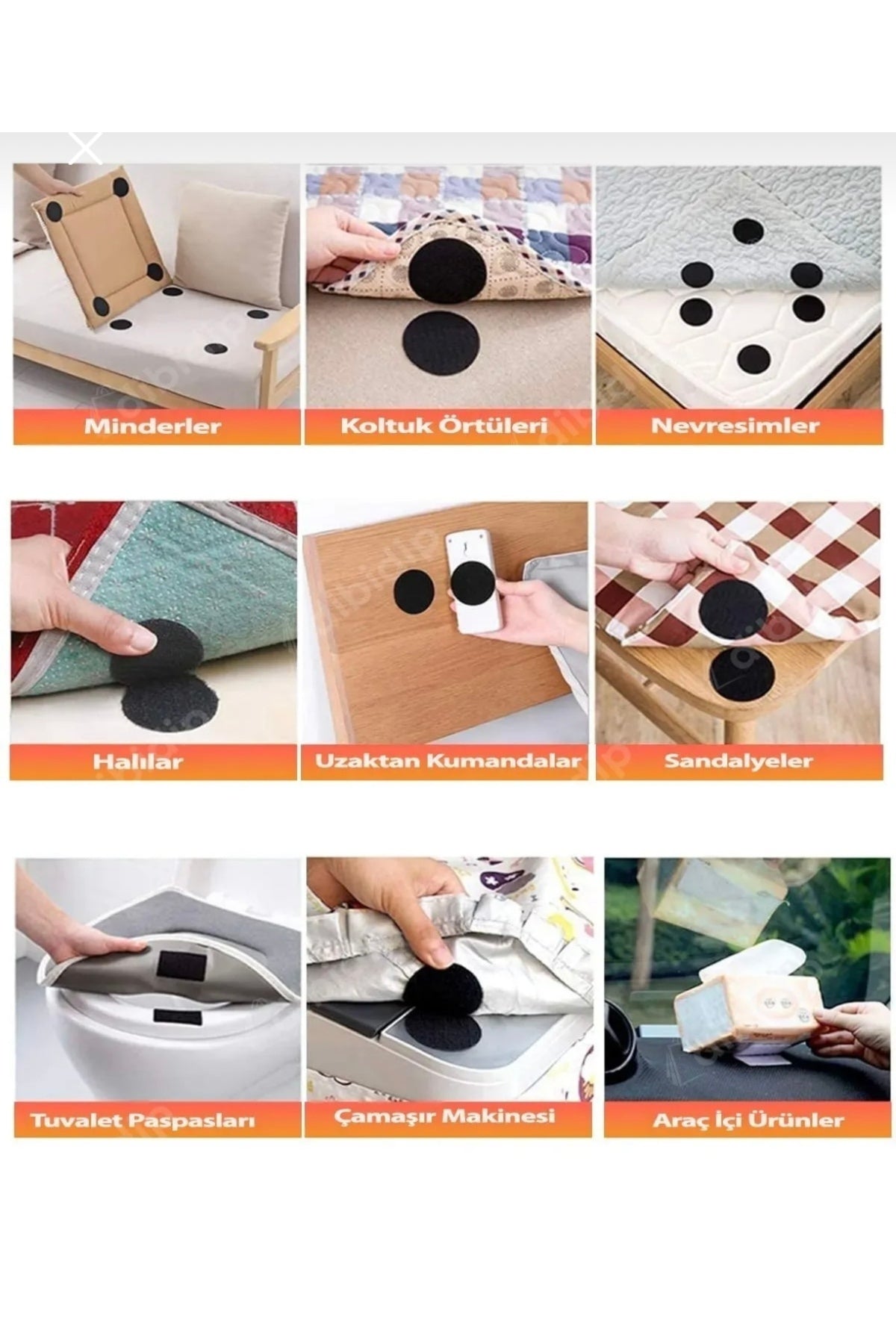 Minderler

Koltuk Örtüleri

Nevresimler

Halılar

Uzaktan Kumandalar

Sandalyeler

Tuvalet Paspasları

Çamaşır Makinesi

Araç İçi Ürünler