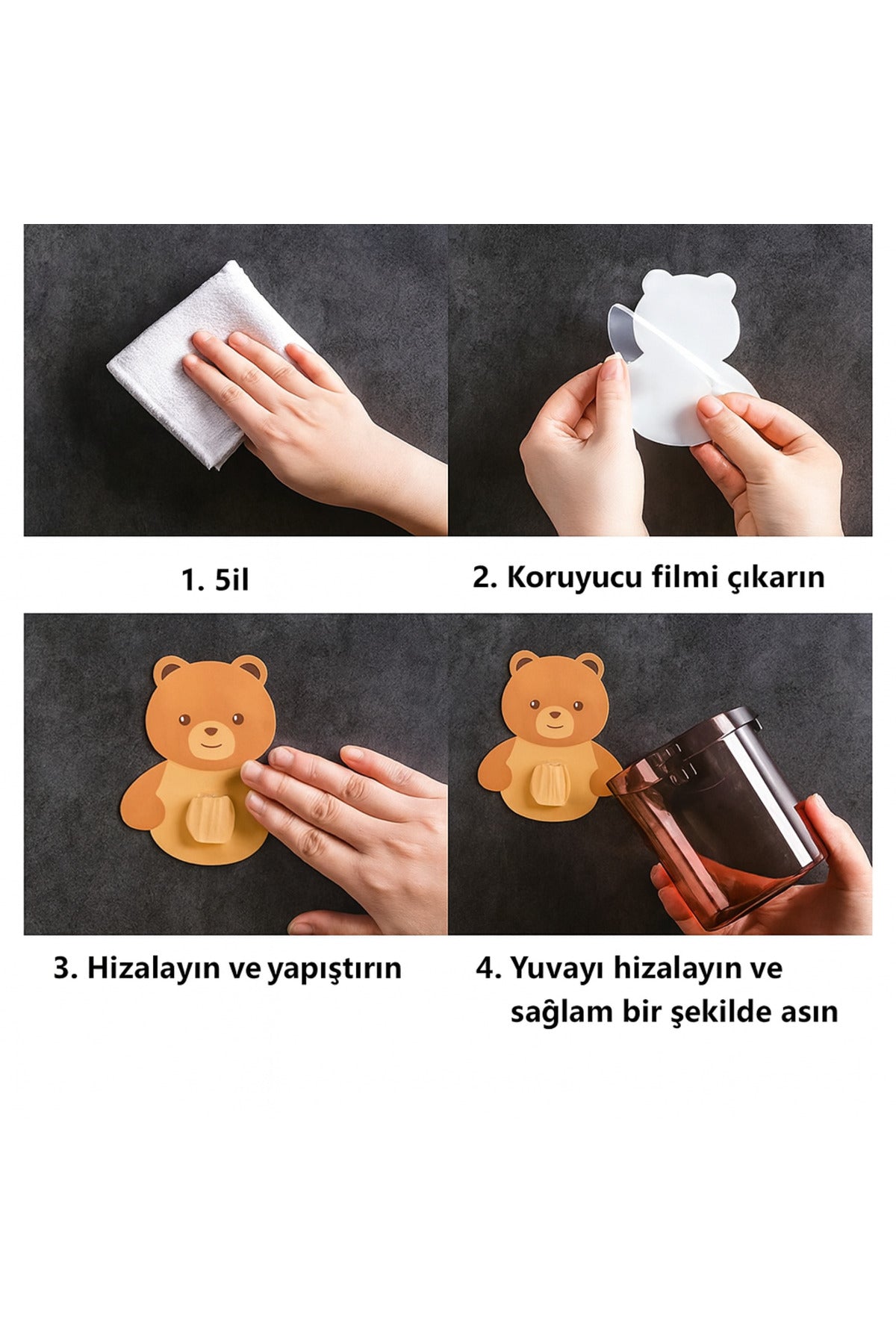 1. 5il

2. Koruyucu filmi çıkarın

3. Hizalayın ve yapıştırın

4. Yuvayı hizalayın ve sağlam bir şekilde asın