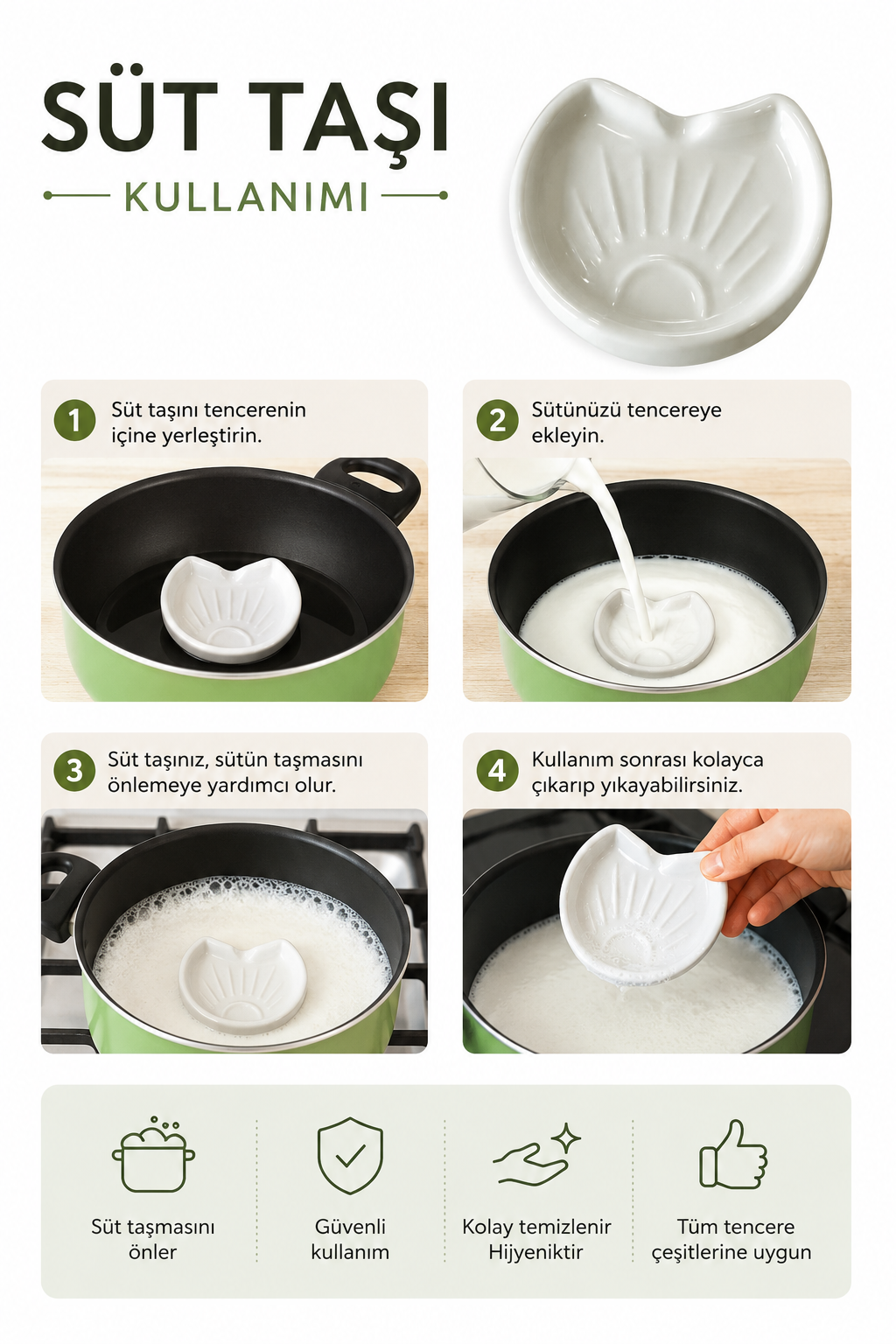 SÜT TAŞI

KULLANIMI

1 Süt taşını tencerenin içine yerleştirin.

2 Sütünüzü tencereye ekleyin.

3 Süt taşınız, sütün taşmasını önlemeye yardımcı olur.

4 Kullanım sonrası kolayca çıkarıp yıkayabilirsiniz.

Süt taşmasını önler

Güvenli kullanım

Kolay temizlenir Hijyeniktir

Tüm tencere çeşitlerine uygun